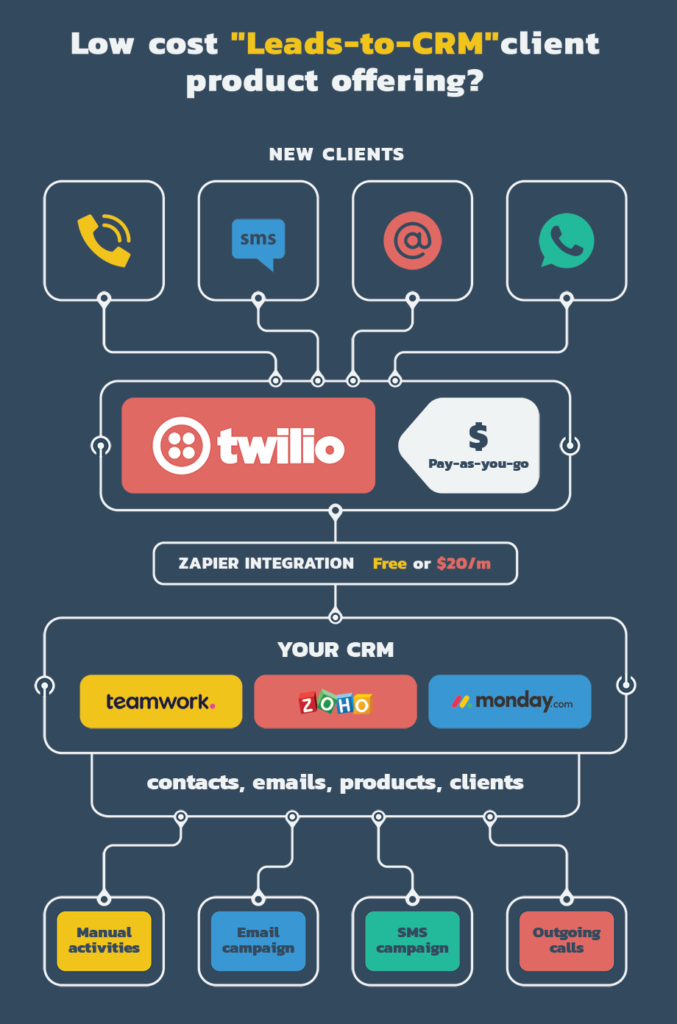 Low cost "Leads-to-CRM"client product offering?

NEW CLIENTS

sms

@

twilio

$
Pay-as-you-go

ZAPIER INTEGRATION Free or $20/m

YOUR CRM

teamwork.

ZOHO

monday.com

contacts, emails, products, clients

Manual activities

Email campaign

SMS campaign

Outgoing calls